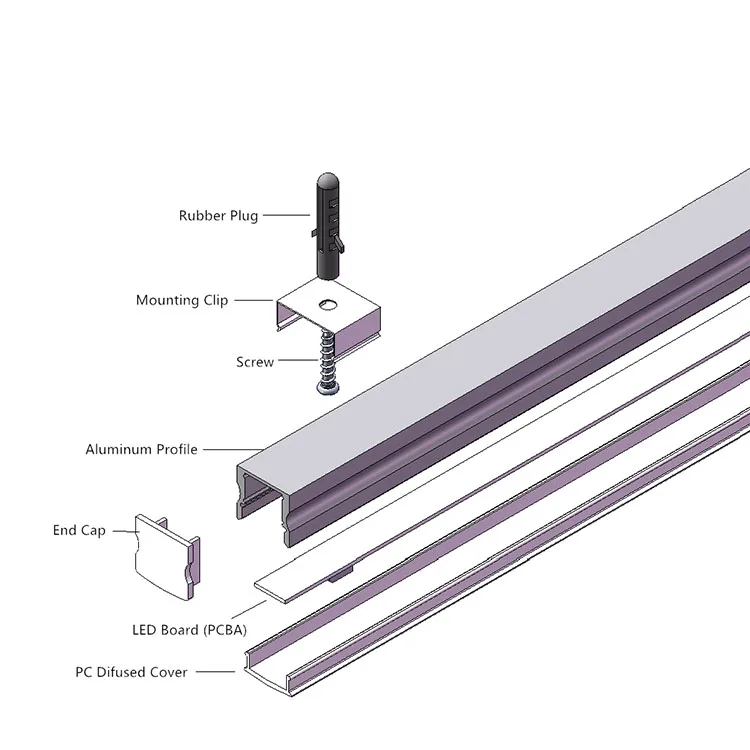 Rubber Plug

Mounting Clip

Screw

Aluminum Profile

End Cap

LED Board (PCBA)

PC Difused Cover