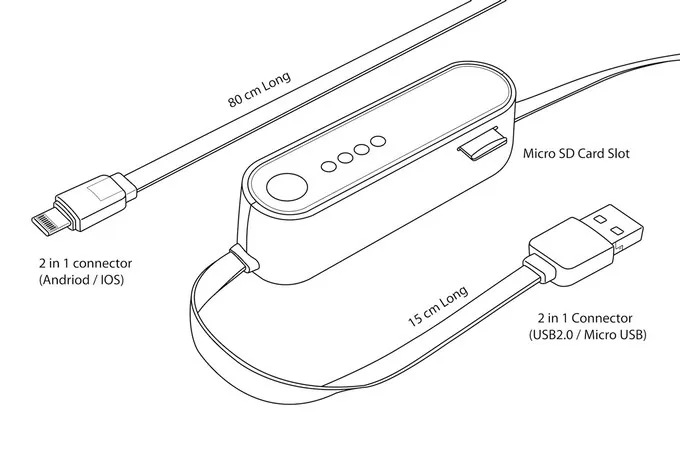 80 cm Long

Micro SD Card Slot

2 in 1 connector
(Andriod / IOS)

15 cm Long

2 in 1 Connector
(USB2.0 / Micro USB)