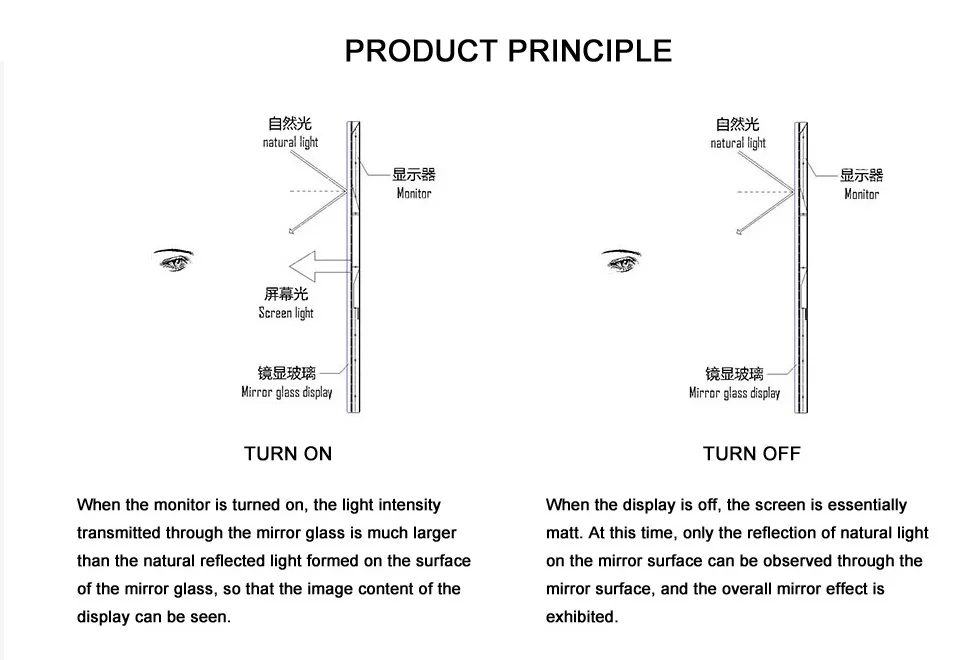 PRODUCT PRINCIPLE

自然光
natural light

显示器
Monitor

屏幕光
Screen light

镜显玻璃
Mirror glass display

TURN ON

When the monitor is turned on, the light intensity transmitted through the mirror glass is much larger than the natural reflected light formed on the surface of the mirror glass, so that the image content of the display can be seen.

自然光
natural light

显示器
Monitor

镜显玻璃
Mirror glass display

TURN OFF

When the display is off, the screen is essentially matt. At this time, only the reflection of natural light on the mirror surface can be observed through the mirror surface, and the overall mirror effect is exhibited.