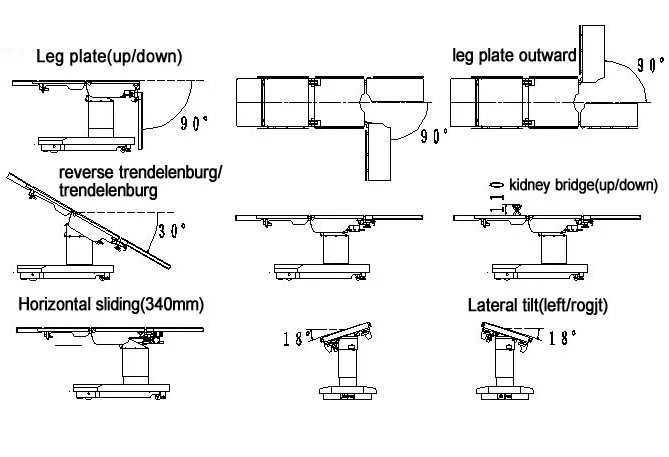 Leg plate(up/down)

90°

90°

leg plate outward

90°

reverse trendelenburg/ trendelenburg

30°

110

kidney bridge(up/down)

Horizontal sliding(340mm)

18°

Lateral tilt(left/rogjt)

18°