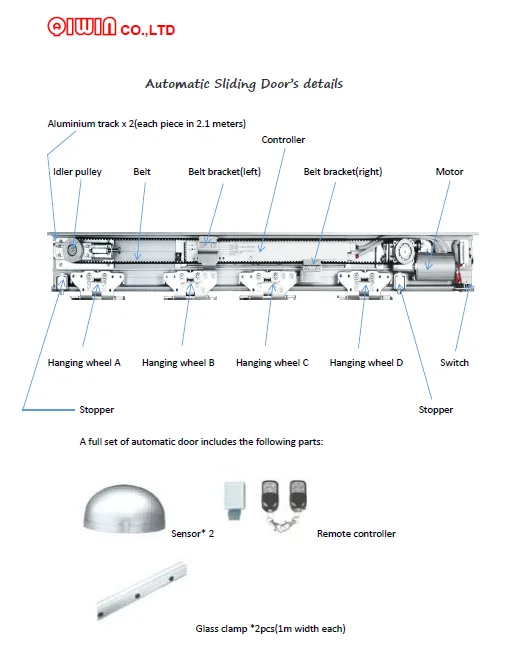 QIWIN CO.,LTD

Automatic Sliding Door's details

Aluminium track x 2(each piece in 2.1 meters)

Controller

Idler pulley

Belt

Belt bracket(left)

Belt bracket(right)

Motor

Hanging wheel A

Hanging wheel B

Hanging wheel C

Hanging wheel D

Switch

Stopper

Stopper

A full set of automatic door includes the following parts:

Sensor* 2

Remote controller

Glass clamp *2pcs(1m width each)