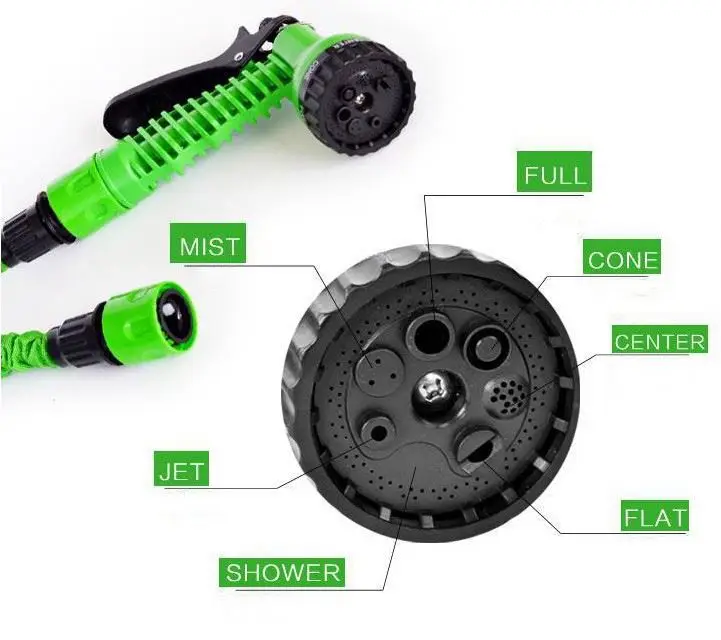 FULL
MIST
CONE
CENTER
JET
FLAT
SHOWER