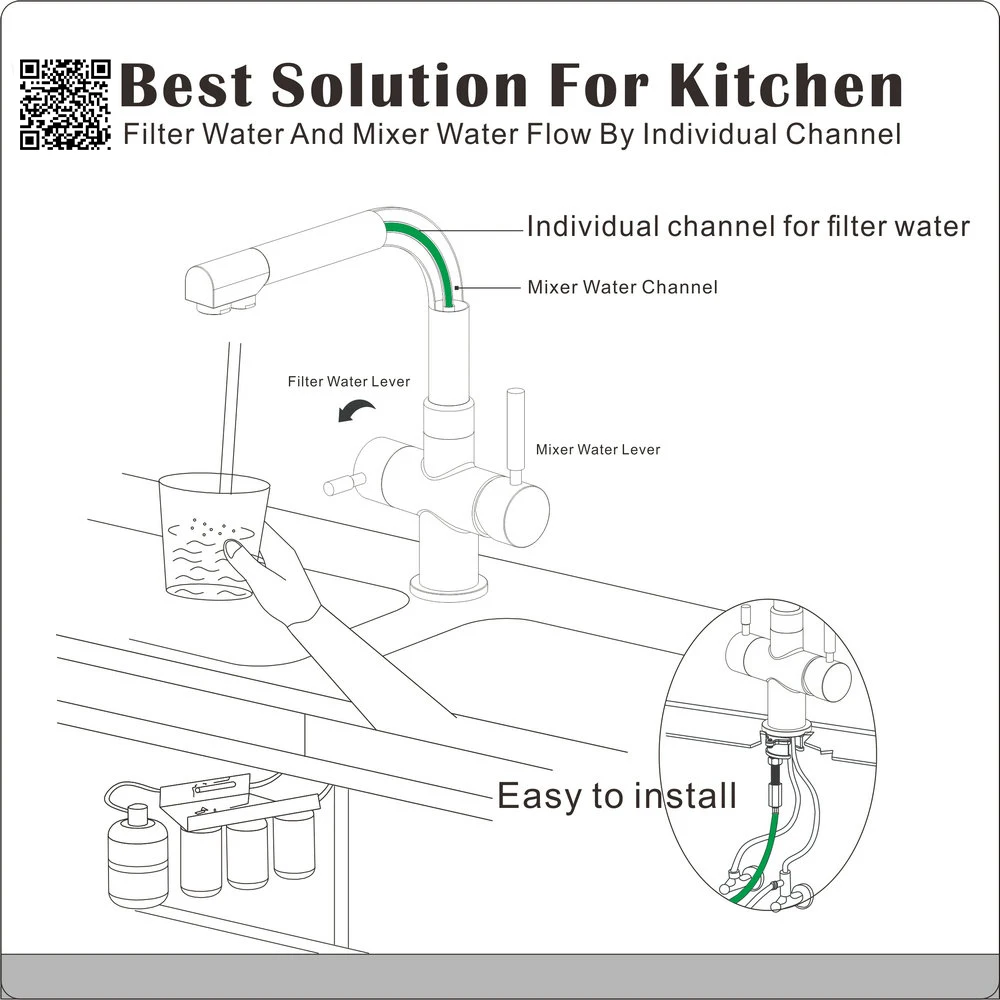 Best Solution For Kitchen
Filter Water And Mixer Water Flow By Individual Channel

Individual channel for filter water

Mixer Water Channel

Filter Water Lever

Mixer Water Lever

Easy to install