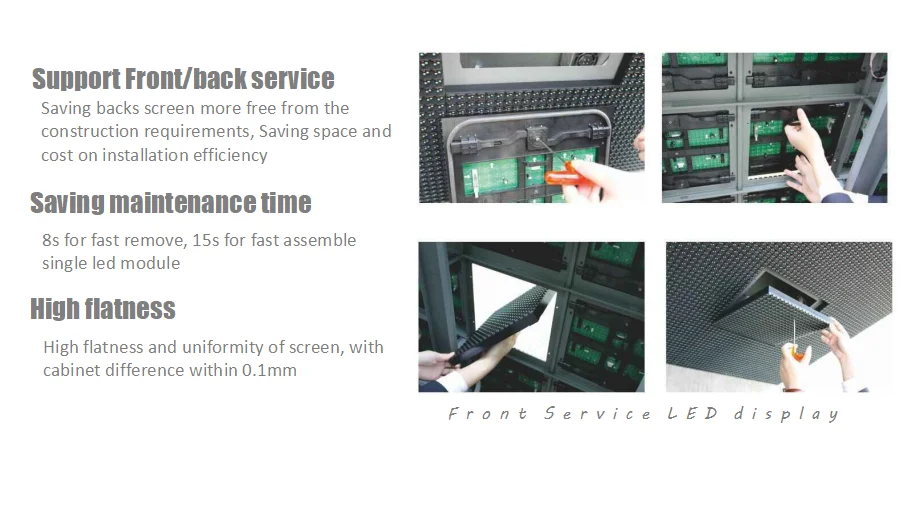 Support Front/back service

Saving backs screen more free from the construction requirements, Saving space and cost on installation efficiency

Saving maintenance time

8s for fast remove, 15s for fast assemble single led module

High flatness

High flatness and uniformity of screen, with cabinet difference within 0.1mm

Front Service LED display