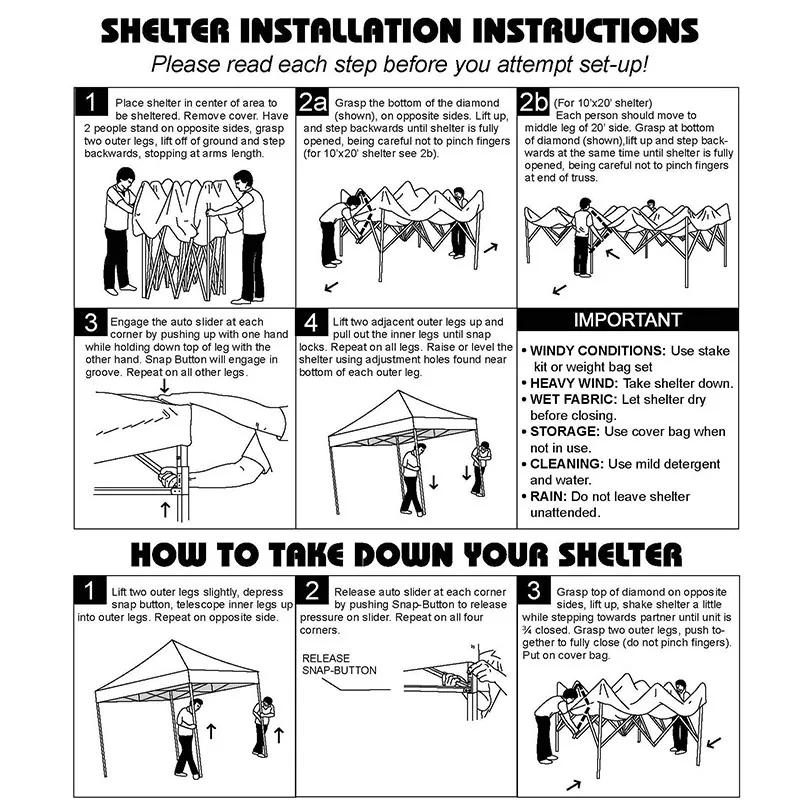 SHELTER INSTALLATION INSTRUCTIONS
Please read each step before you attempt set-up!

1 Place shelter in center of area to be sheltered. Remove cover. Have 2 people stand on opposite sides, grasp two outer legs, lift off of ground and step backwards, stopping at arms length.

2a Grasp the bottom of the diamond (shown), on opposite sides. Lift up, and step backwards until shelter is fully opened, being careful not to pinch fingers (for 10'x20' shelter see 2b).

2b (For 10'x20' shelter) Each person should move to middle leg of 20' side. Grasp at bottom of diamond (shown),lift up and step backwards at the same time until shelter is fully opened, being careful not to pinch fingers at end of truss.

3 Engage the auto slider at each corner by pushing up with one hand while holding down top of leg with the other hand. Snap Button will engage in groove. Repeat on all other legs.

4 Lift two adjacent outer legs up and pull out the inner legs until snap locks. Repeat on all legs. Raise or level the shelter using adjustment holes found near bottom of each outer leg.

IMPORTANT
• WINDY CONDITIONS: Use stake kit or weight bag set
• HEAVY WIND: Take shelter down.
• WET FABRIC: Let shelter dry before closing.
• STORAGE: Use cover bag when not in use.
• CLEANING: Use mild detergent and water.
• RAIN: Do not leave shelter unattended.

HOW TO TAKE DOWN YOUR SHELTER

1 Lift two outer legs slightly, depress snap button, telescope inner legs up into outer legs. Repeat on opposite side.

2 Release auto slider at each corner by pushing Snap-Button to release pressure on slider. Repeat on all four corners.

RELEASE SNAP-BUTTON

3 Grasp top of diamond on opposite sides, lift up, shake shelter a little while stepping towards partner until unit is ¾ closed. Grasp two outer legs, push together to fully close (do not pinch fingers). Put on cover bag.