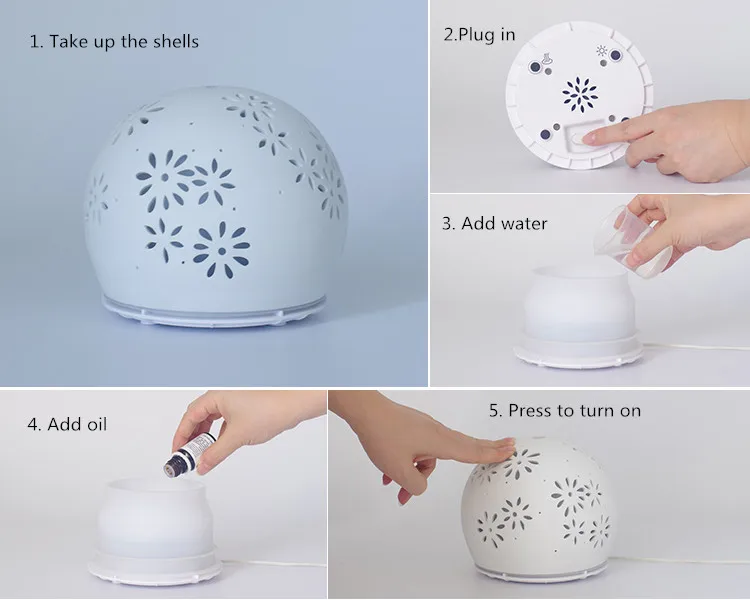 1. Take up the shells

2.Plug in

3. Add water

4. Add oil

5. Press to turn on