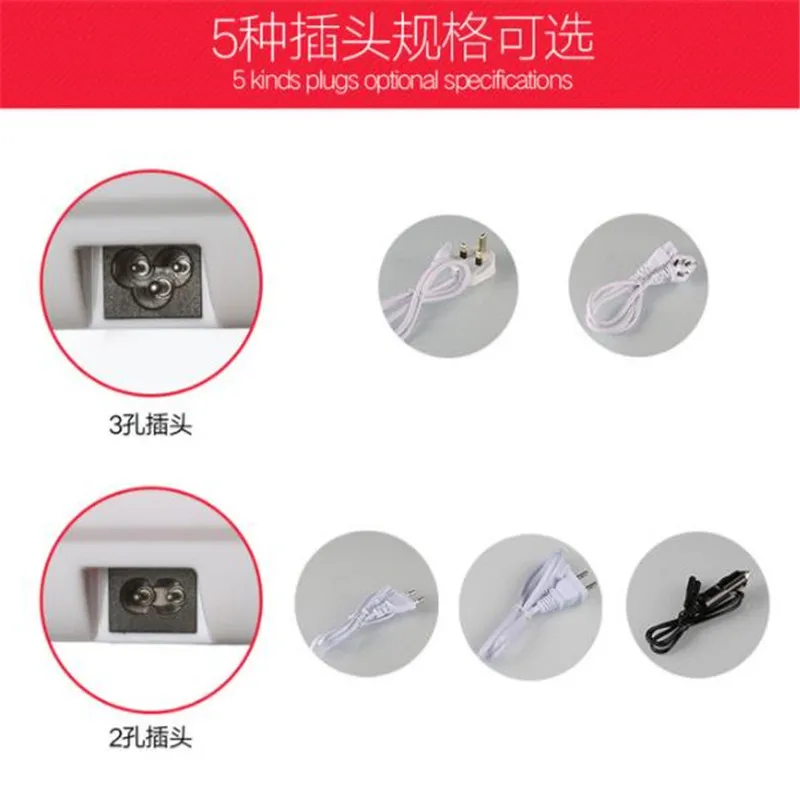 5种插头规格可选
5 kinds plugs optional specifications

3孔插头

2孔插头