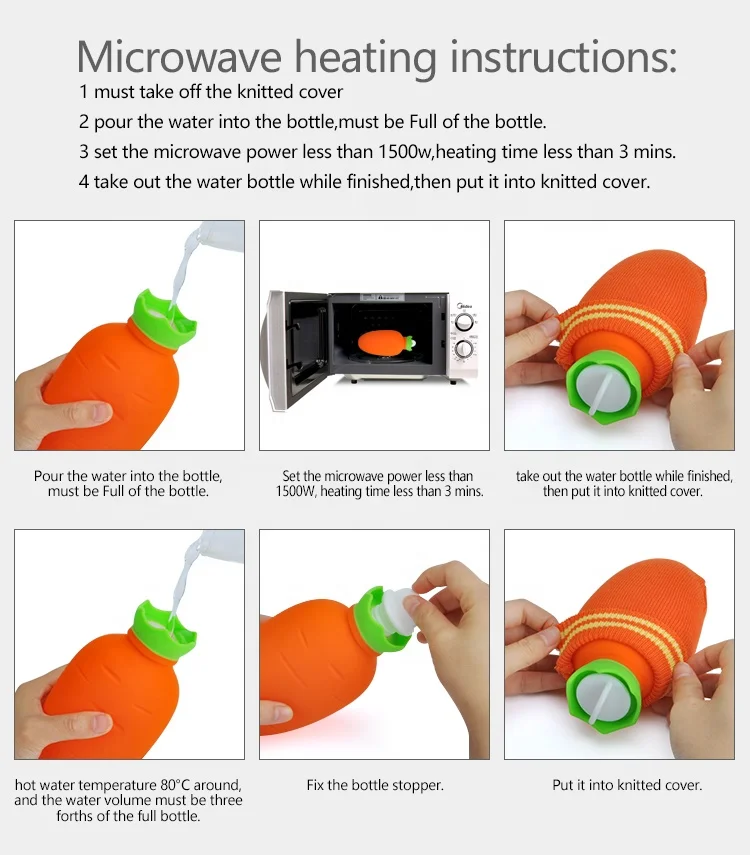 Microwave heating instructions:

1 must take off the knitted cover

2 pour the water into the bottle,must be Full of the bottle.

3 set the microwave power less than 1500w,heating time less than 3 mins.

4 take out the water bottle while finished,then put it into knitted cover.

Midea

Pour the water into the bottle, must be Full of the bottle.

Set the microwave power less than 1500W, heating time less than 3 mins.

take out the water bottle while finished, then put it into knitted cover.

hot water temperature 80°C around, and the water volume must be three forths of the full bottle.

Fix the bottle stopper.

Put it into knitted cover.