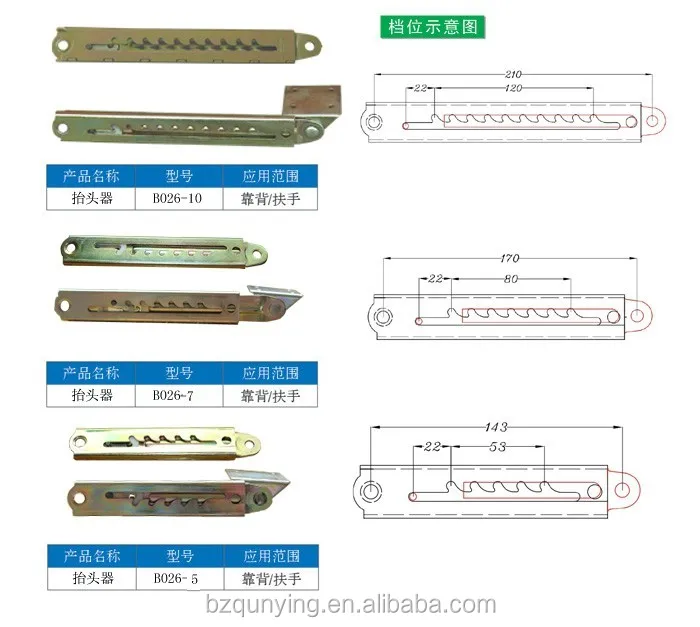 档位示意图

210
22
120

| 产品名称 | 型号 | 应用范围 |
|---|---|---|
| 抬头器 | B026-10 | 靠背/扶手 |

170
22
80

| 产品名称 | 型号 | 应用范围 |
|---|---|---|
| 抬头器 | B026-7 | 靠背/扶手 |

143
22
53

| 产品名称 | 型号 | 应用范围 |
|---|---|---|
| 抬头器 | B026-5 | 靠背/扶手 |

bzqunying.en.alibaba.com