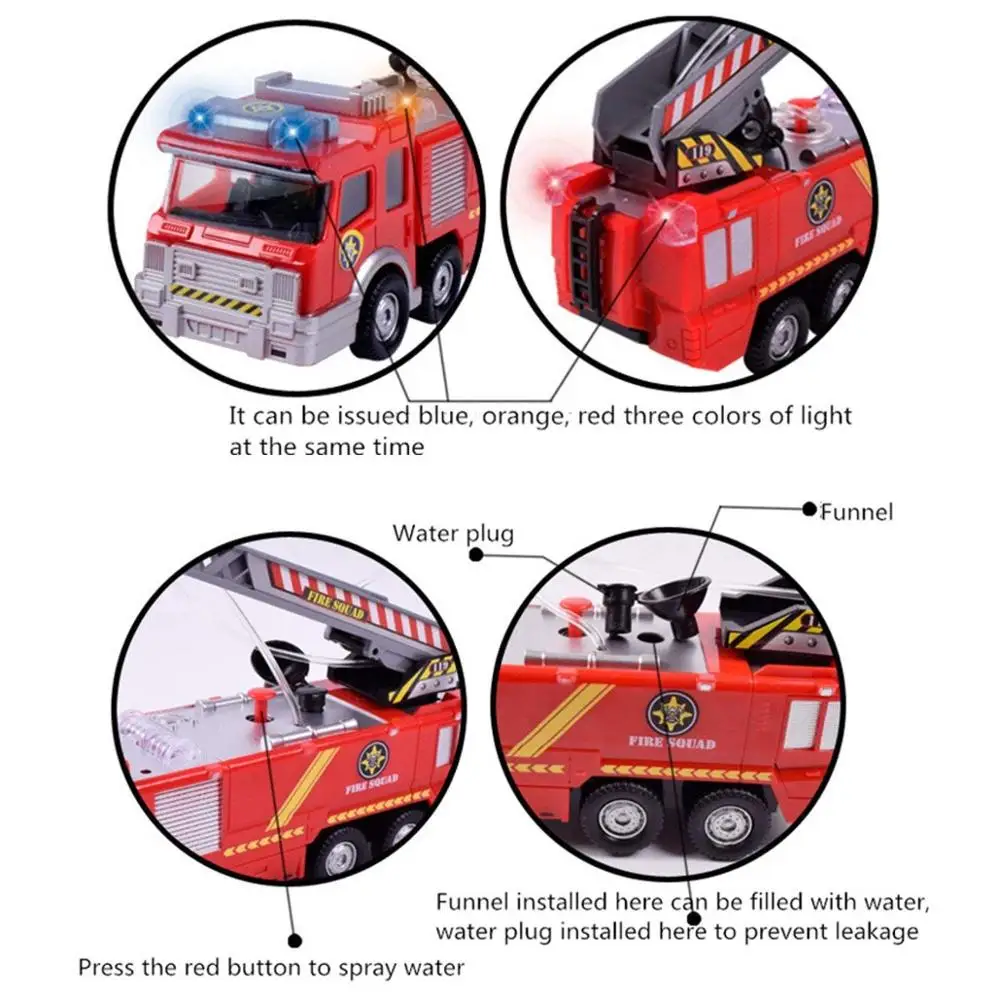 119

FIRE SQUAD

It can be issued blue, orange, red three colors of light at the same time

Water plug

Funnel

FIRE SQUAD

119

FIRE SQUAD

FIRE SQUAD

Funnel installed here can be filled with water, water plug installed here to prevent leakage

Press the red button to spray water