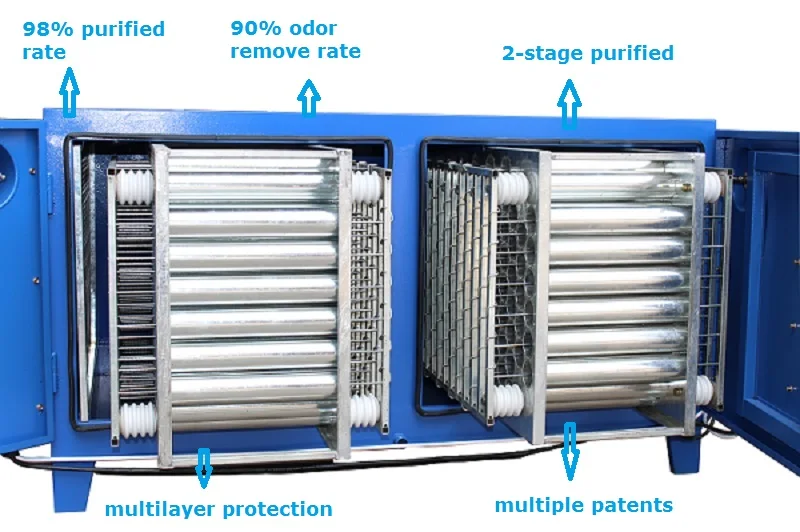 98% purified rate

90% odor remove rate

2-stage purified

multilayer protection

multiple patents