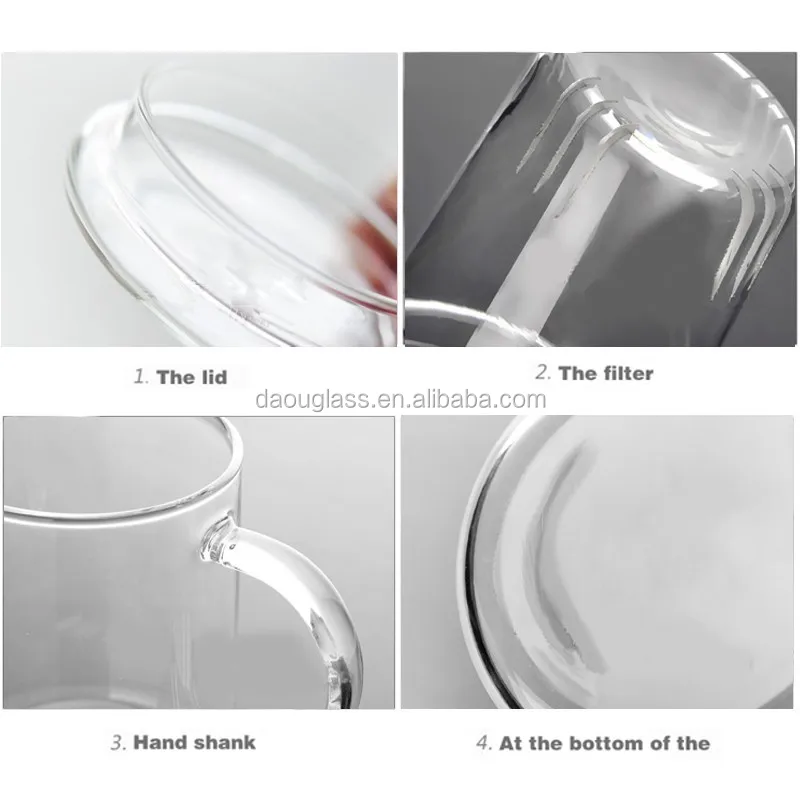 1. The lid

2. The filter

daouglass.en.alibaba.com

3. Hand shank

4. At the bottom of the