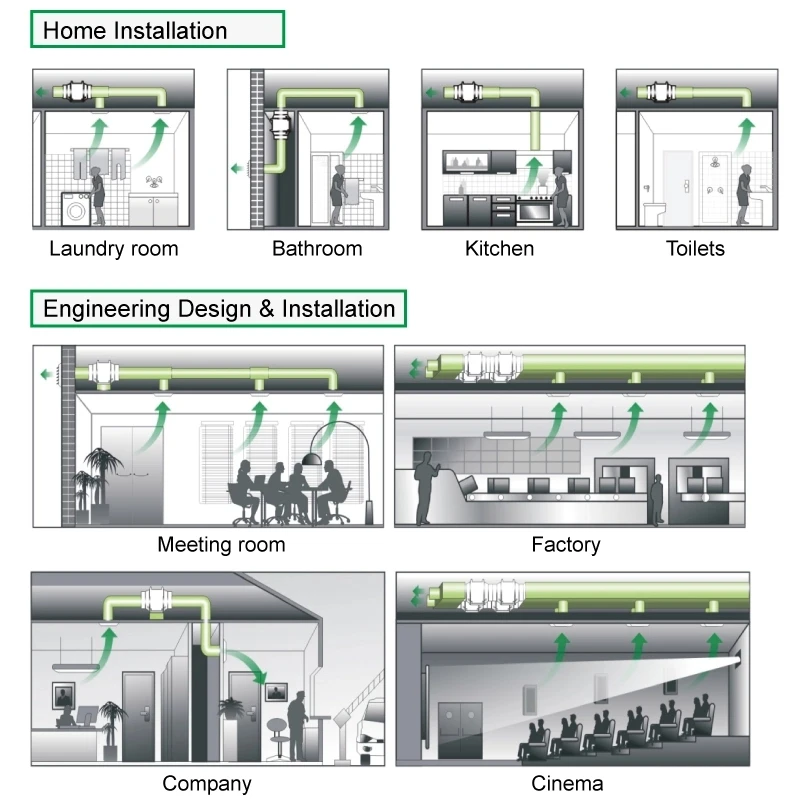 Home Installation

Laundry room

Bathroom

Kitchen

Toilets

Engineering Design & Installation

Meeting room

Factory

Company

Cinema