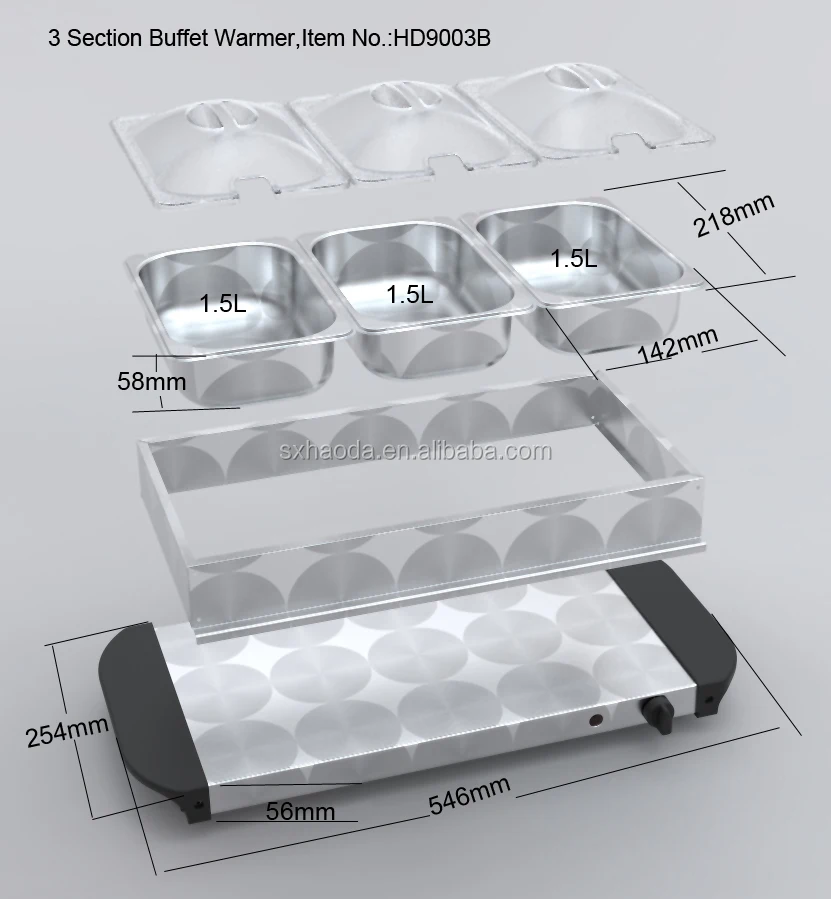 3 Section Buffet Warmer,Item No.:HD9003B

218mm

1.5L

1.5L

1.5L

142mm

58mm

sxhaoda.en.alibaba.com

254mm

56mm

546mm