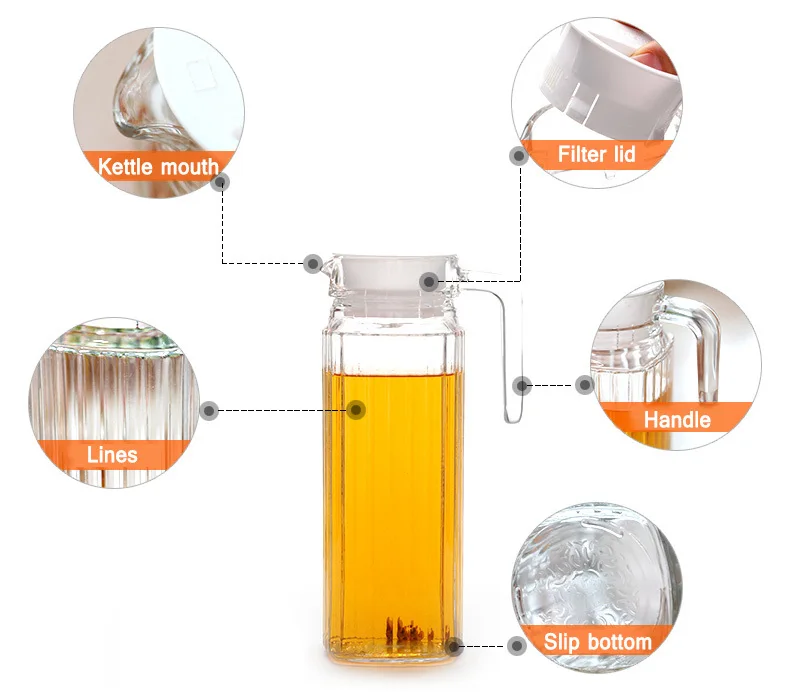 Kettle mouth

Filter lid

Lines

Handle

Slip bottom