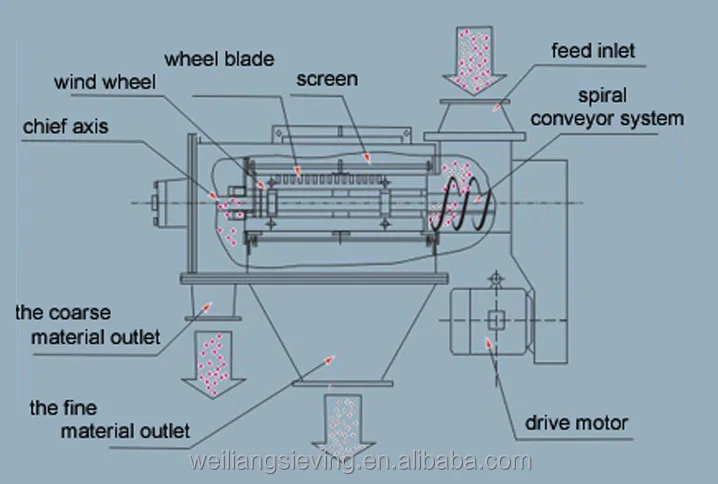 wheel blade
wind wheel
screen
chief axis
feed inlet
spiral conveyor system
the coarse material outlet
the fine material outlet
drive motor
weiliangsieving.en.alibaba.com