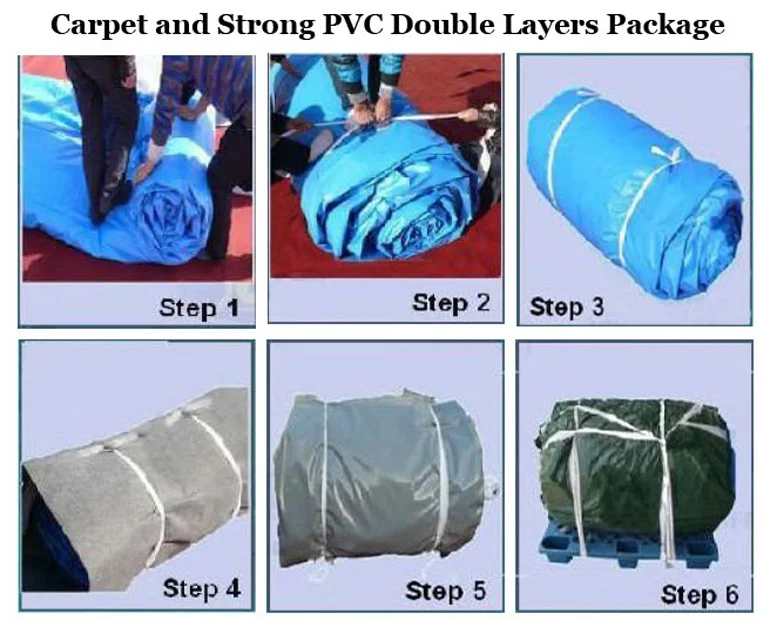 Carpet and Strong PVC Double Layers Package

Step 1

Step 2

Step 3

Step 4

Step 5

Step 6