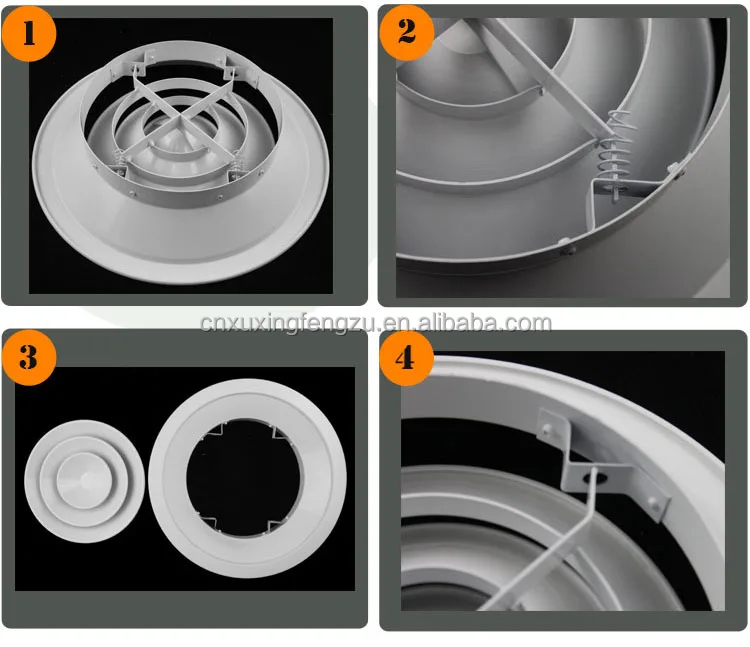 1

2

cnxuxingfengzu.en.alibaba.com

3

4