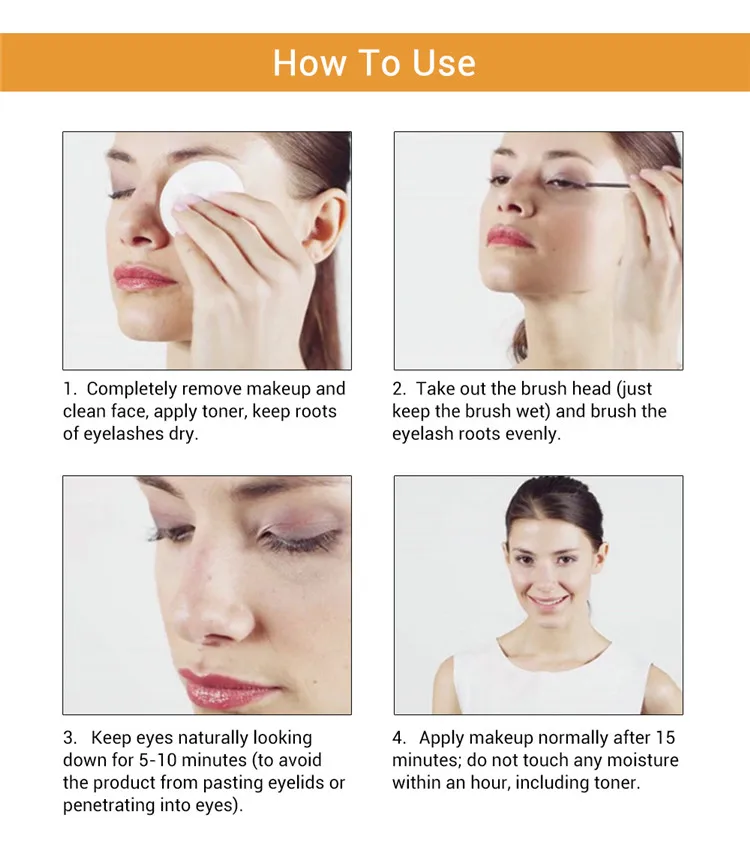 How To Use

1. Completely remove makeup and clean face, apply toner, keep roots of eyelashes dry.

2. Take out the brush head (just keep the brush wet) and brush the eyelash roots evenly.

3. Keep eyes naturally looking down for 5-10 minutes (to avoid the product from pasting eyelids or penetrating into eyes).

4. Apply makeup normally after 15 minutes; do not touch any moisture within an hour, including toner.