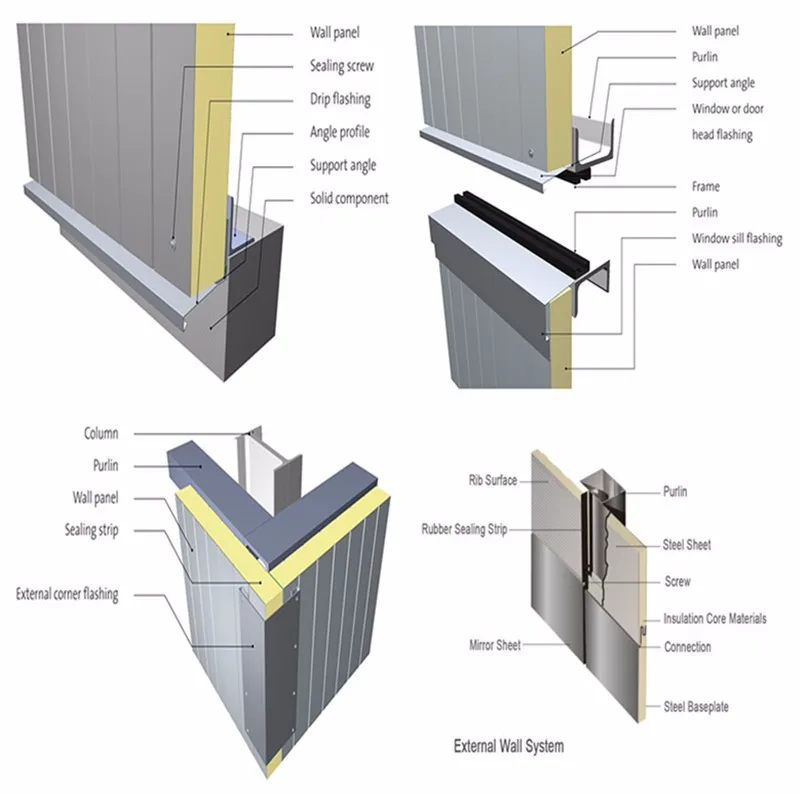 Wall panel
Sealing screw
Drip flashing
Angle profile
Support angle
Solid component

Wall panel
Purlin
Support angle
Window or door head flashing
Frame
Purlin
Window sill flashing
Wall panel

Column
Purlin
Wall panel
Sealing strip
External corner flashing

Rib Surface
Rubber Sealing Strip
Mirror Sheet
Purlin
Steel Sheet
Screw
Insulation Core Materials
Connection
Steel Baseplate
External Wall System