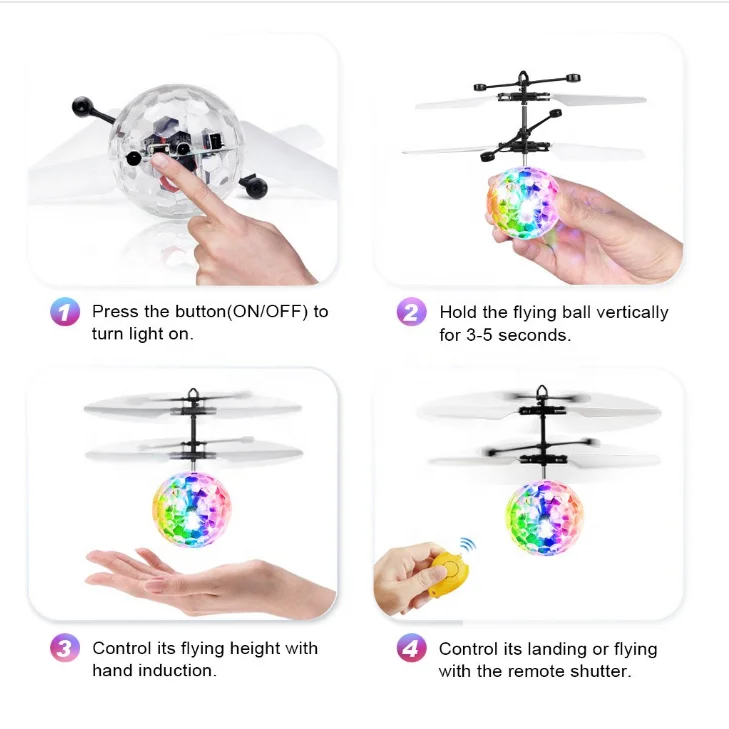 1 Press the button(ON/OFF) to turn light on.

2 Hold the flying ball vertically for 3-5 seconds.

3 Control its flying height with hand induction.

4 Control its landing or flying with the remote shutter.