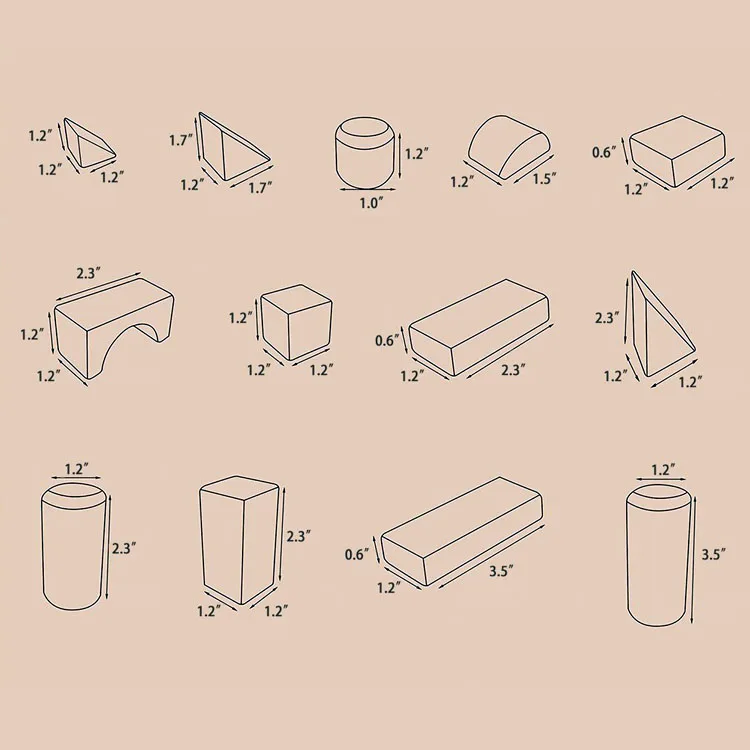 1.2″
1.2″
1.2″

1.7″
1.2″
1.7″

1.2″
1.0″

1.2″
1.5″

0.6″
1.2″
1.2″

2.3″
1.2″
1.2″

1.2″
1.2″
1.2″

0.6″
1.2″
2.3″

2.3″
1.2″
1.2″

1.2″
2.3″

2.3″
1.2″
1.2″

0.6″
1.2″
3.5″

1.2″
3.5″