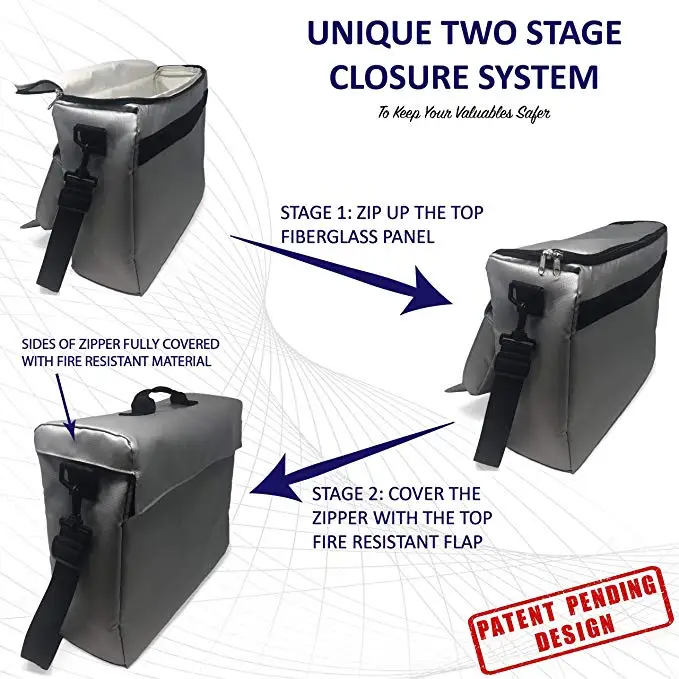 UNIQUE TWO STAGE CLOSURE SYSTEM

To Keep Your Valuables Safer

STAGE 1: ZIP UP THE TOP FIBERGLASS PANEL

SIDES OF ZIPPER FULLY COVERED WITH FIRE RESISTANT MATERIAL

STAGE 2: COVER THE ZIPPER WITH THE TOP FIRE RESISTANT FLAP

PATENT PENDING DESIGN