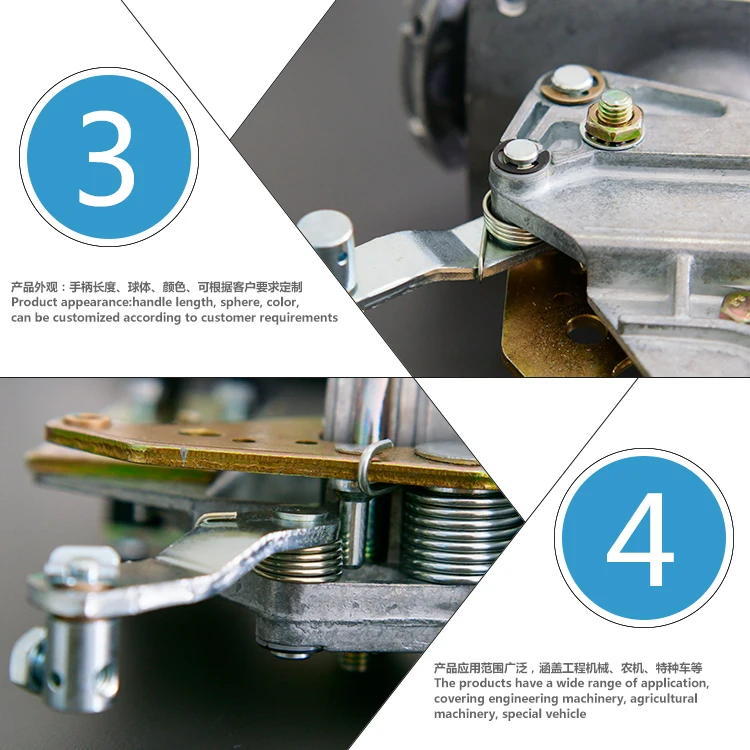 3

产品外观：手柄长度、球体、颜色、可根据客户要求定制
Product appearance:handle length, sphere, color, can be customized according to customer requirements

4

产品应用范围广泛，涵盖工程机械、农机、特种车等
The products have a wide range of application, covering engineering machinery, agricultural machinery, special vehicle