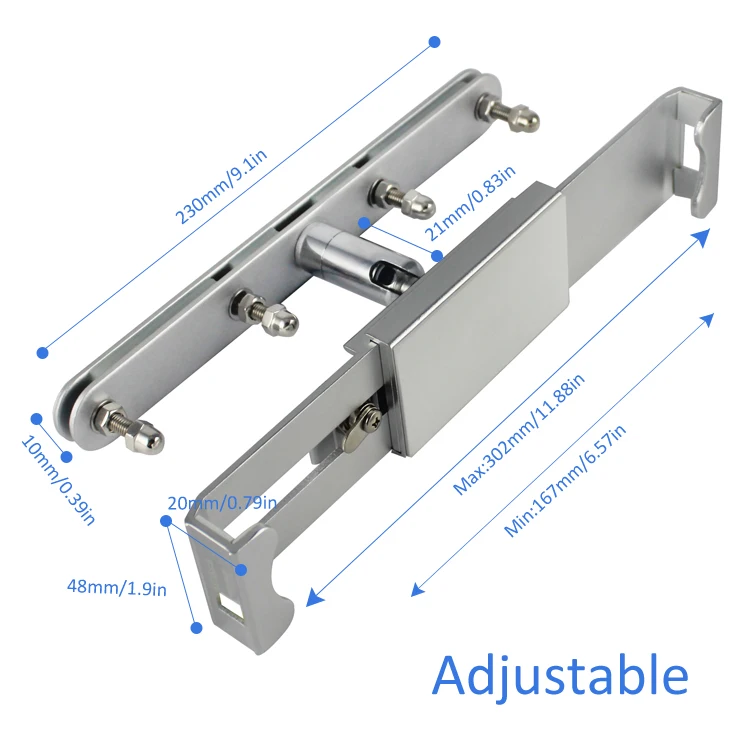 230mm/9.1in

21mm/0.83in

10mm/0.39in

20mm/0.79in

48mm/1.9in

Max:302mm/11.88in

Min:167mm/6.57in

Adjustable