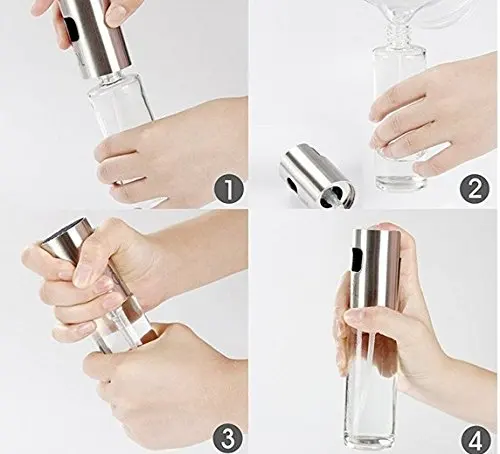 1
2
3
4