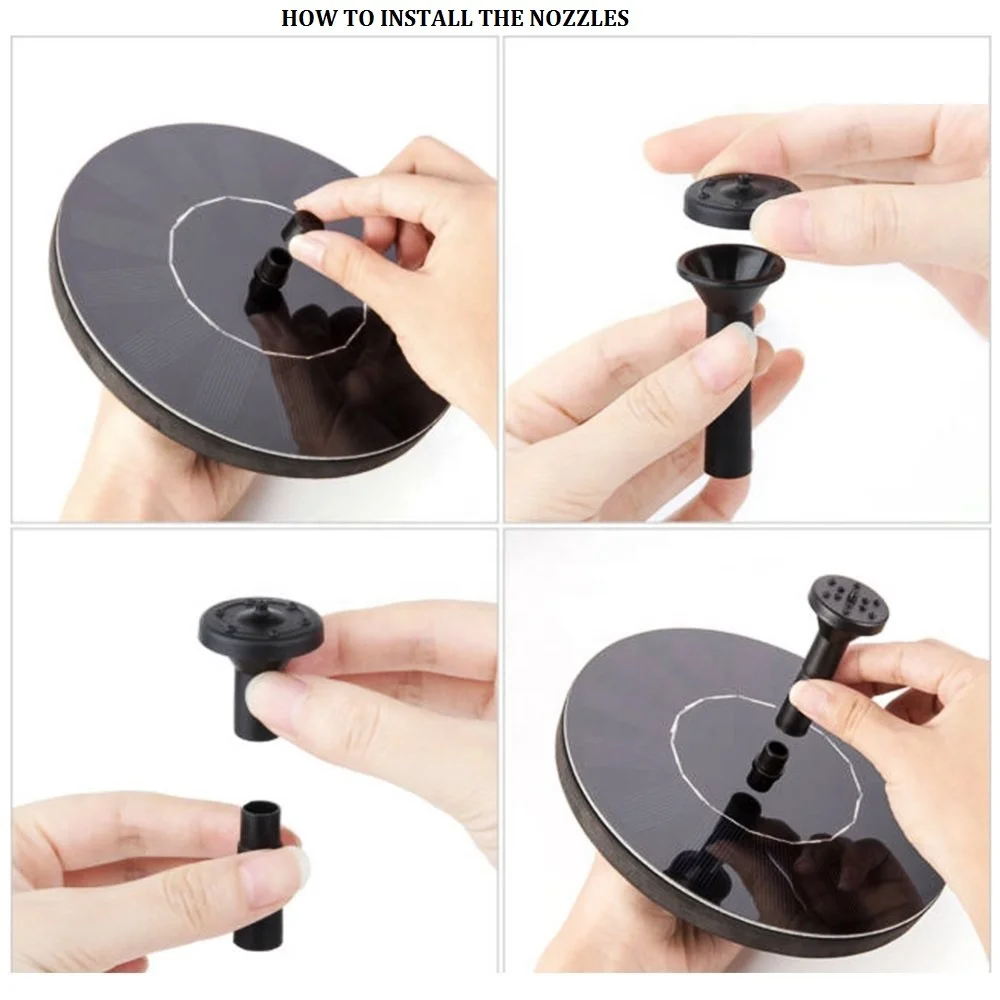 HOW TO INSTALL THE NOZZLES