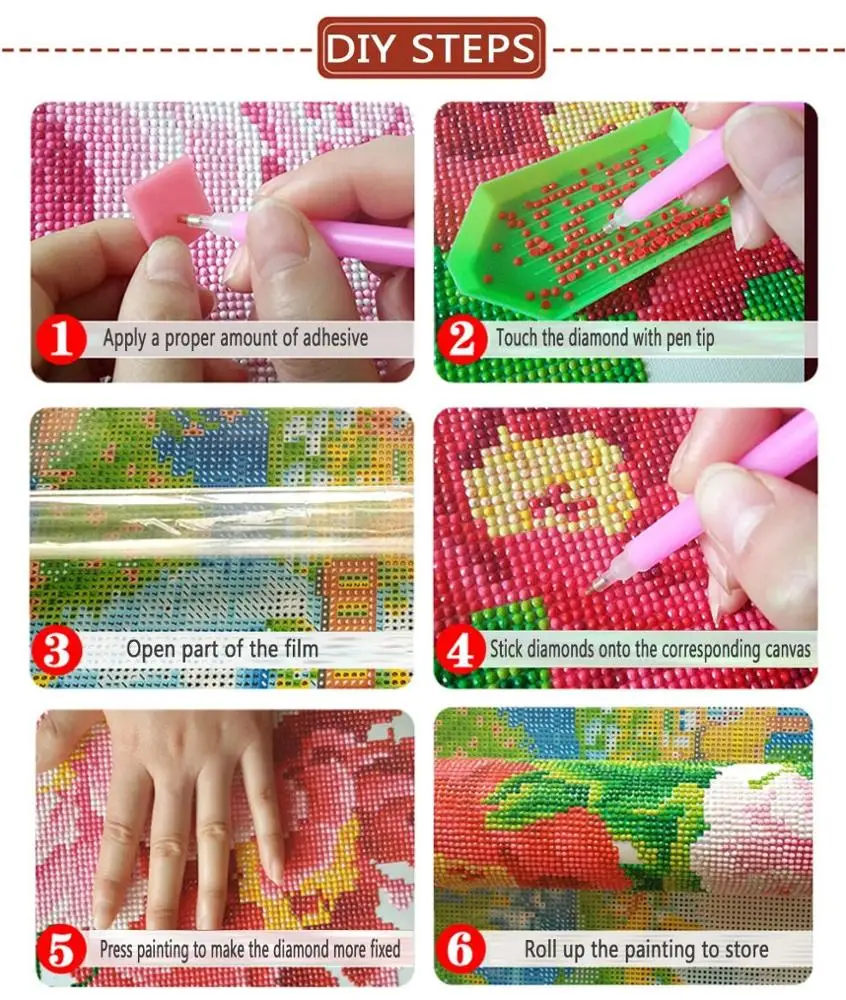 DIY STEPS

1 Apply a proper amount of adhesive

2 Touch the diamond with pen tip

3 Open part of the film

4 Stick diamonds onto the corresponding canvas

5 Press painting to make the diamond more fixed

6 Roll up the painting to store