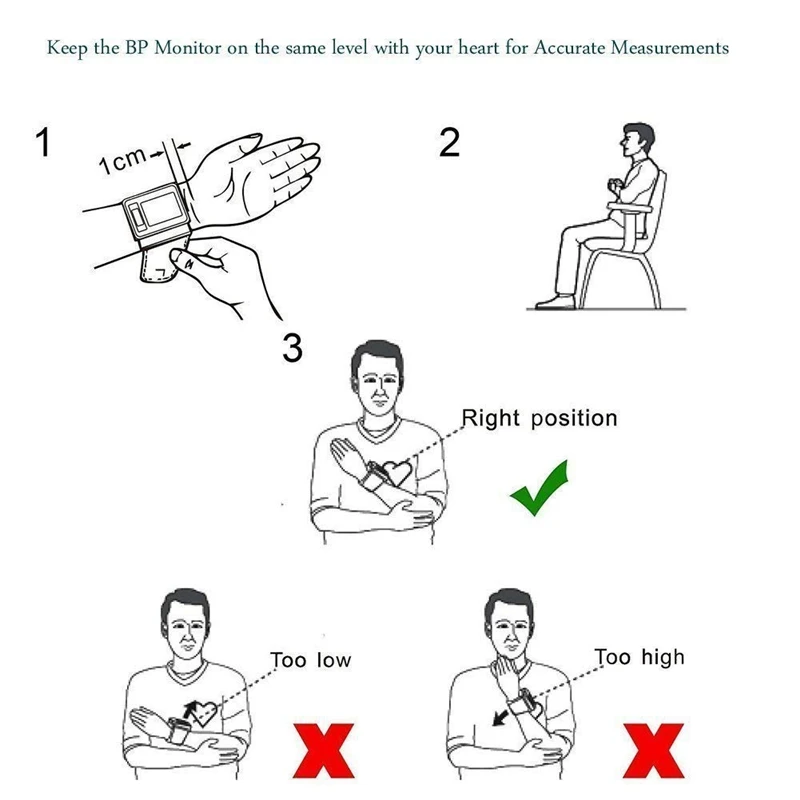 Keep the BP Monitor on the same level with your heart for Accurate Measurements

1

1cm

2

3

Right position

Too low

Too high