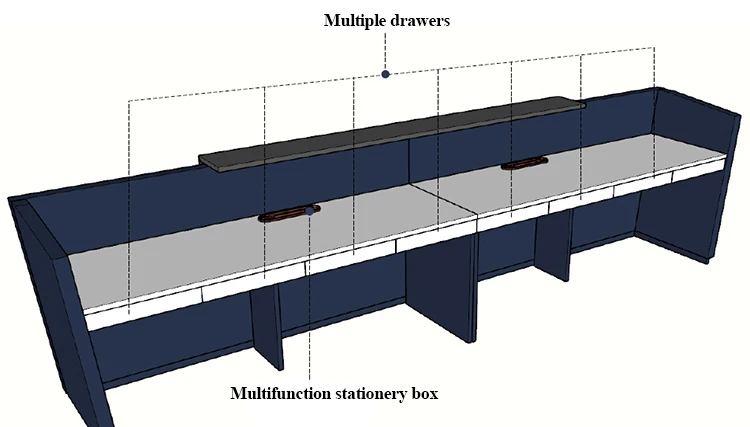 Multiple drawers

Multifunction stationery box