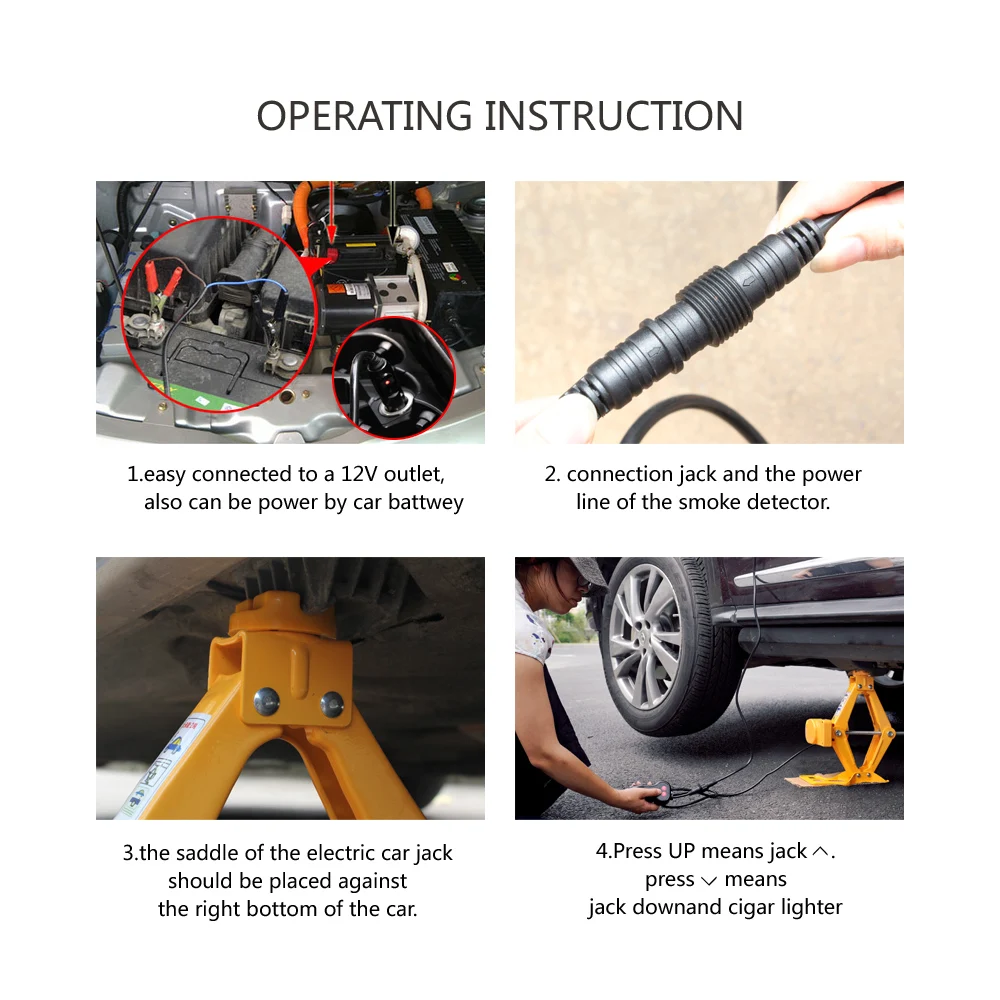 OPERATING INSTRUCTION

1.easy connected to a 12V outlet, also can be power by car battwey

2. connection jack and the power line of the smoke detector.

3.the saddle of the electric car jack should be placed against the right bottom of the car.

4.Press UP means jack $\wedge$. press $\vee$ means jack downand cigar lighter