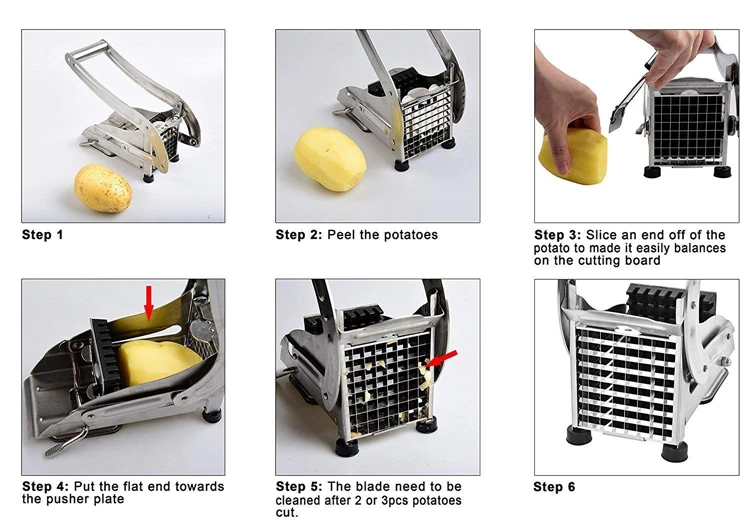 Step 1

Step 2: Peel the potatoes

Step 3: Slice an end off of the potato to made it easily balances on the cutting board

Step 4: Put the flat end towards the pusher plate

Step 5: The blade need to be cleaned after 2 or 3pcs potatoes cut.

Step 6