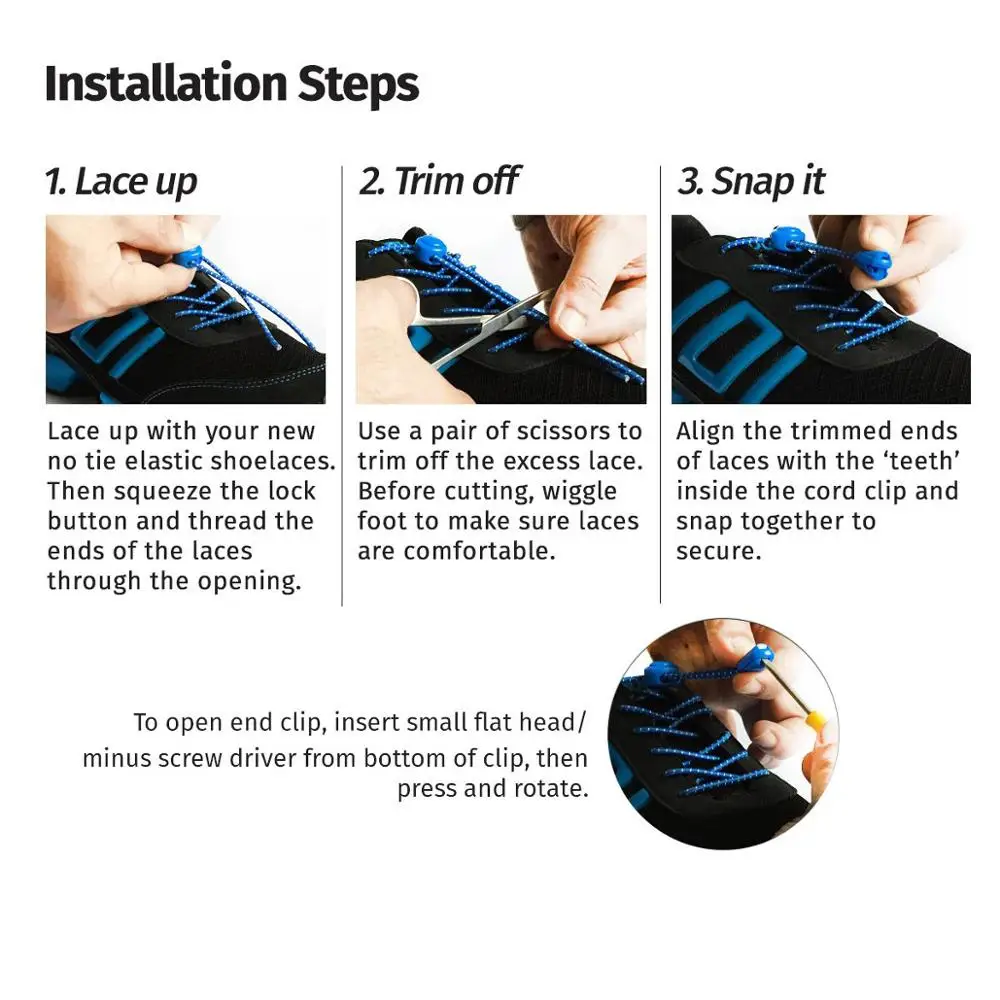 Installation Steps

1. Lace up

Lace up with your new no tie elastic shoelaces. Then squeeze the lock button and thread the ends of the laces through the opening.

2. Trim off

Use a pair of scissors to trim off the excess lace. Before cutting, wiggle foot to make sure laces are comfortable.

3. Snap it

Align the trimmed ends of laces with the 'teeth' inside the cord clip and snap together to secure.

To open end clip, insert small flat head/ minus screw driver from bottom of clip, then press and rotate.