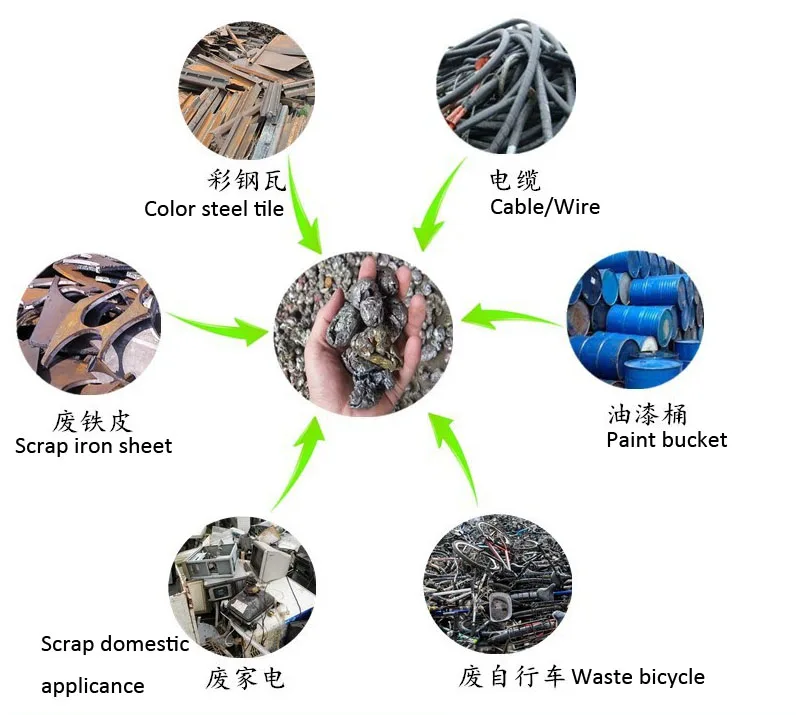 彩钢瓦
Color steel tile

电缆
Cable/Wire

废铁皮
Scrap iron sheet

油漆桶
Paint bucket

Scrap domestic applicance

废家电

废自行车 Waste bicycle