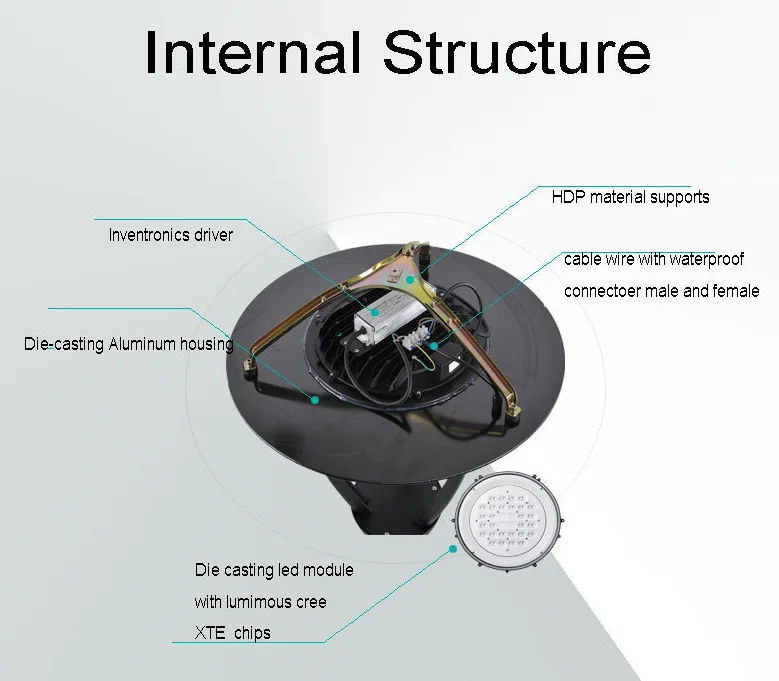 Internal Structure

HDP material supports

Inventronics driver

cable wire with waterproof connectoer male and female

Die-casting Aluminum housing

Die casting led module with lumimous cree XTE chips