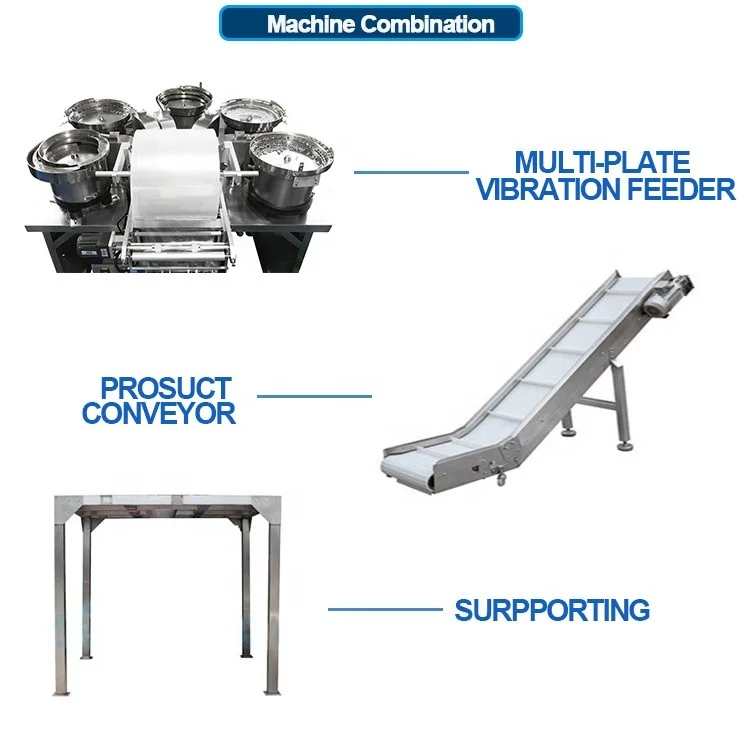 Machine Combination

MULTI-PLATE VIBRATION FEEDER

PROSUCT CONVEYOR

SURPPORTING