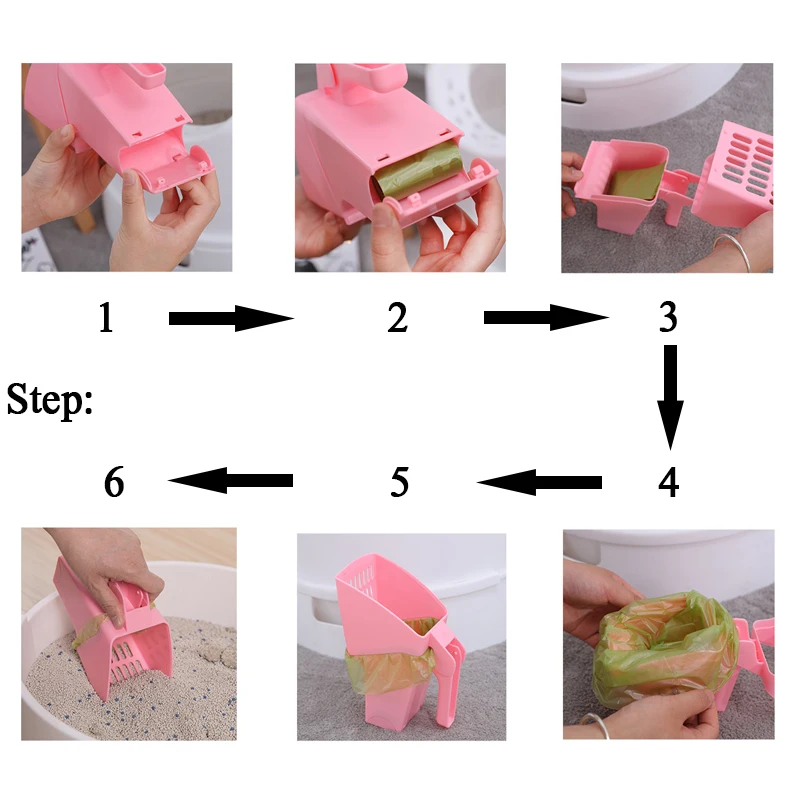 1 2 3

Step:

6 5 4