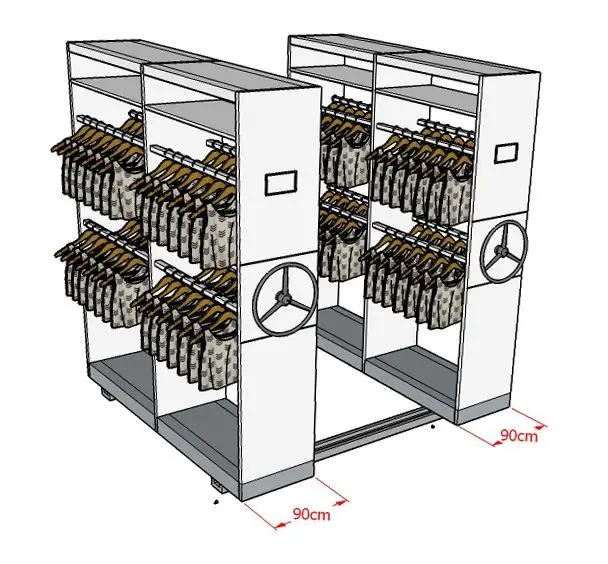 90cm

90cm