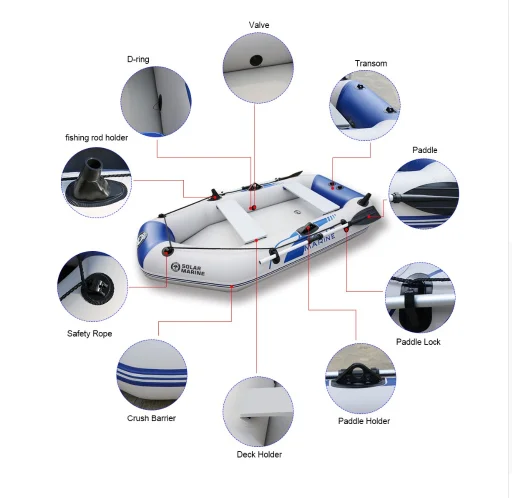 Valve

D-ring

Transom

fishing rod holder

Paddle

SOLAR MARINE

MARINE

Safety Rope

Paddle Lock

Crush Barrier

Paddle Holder

Deck Holder