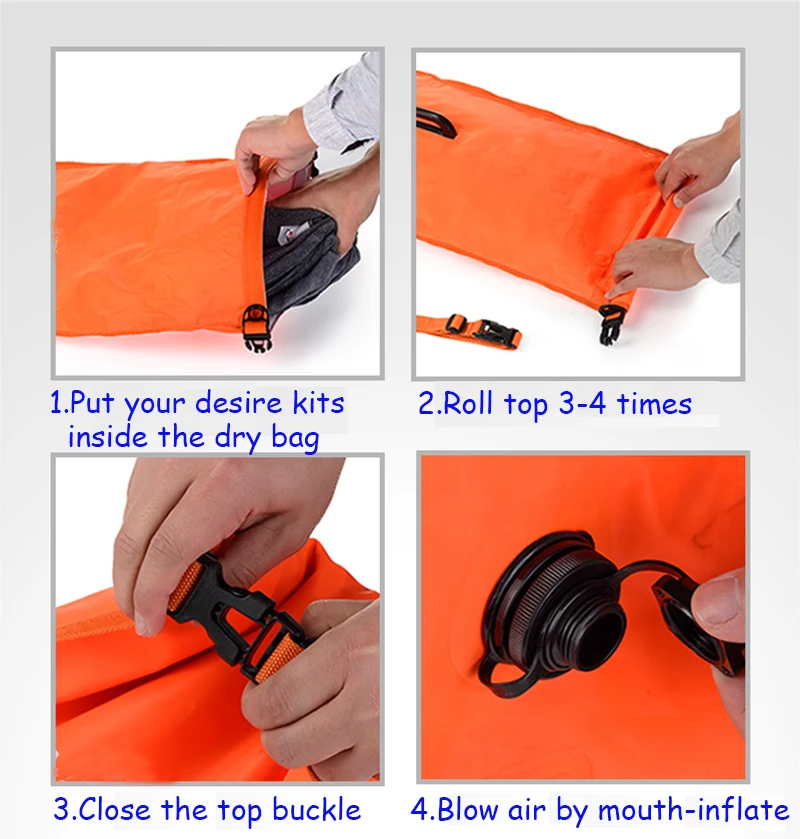 1.Put your desire kits inside the dry bag

2.Roll top 3-4 times

3.Close the top buckle

4.Blow air by mouth-inflate