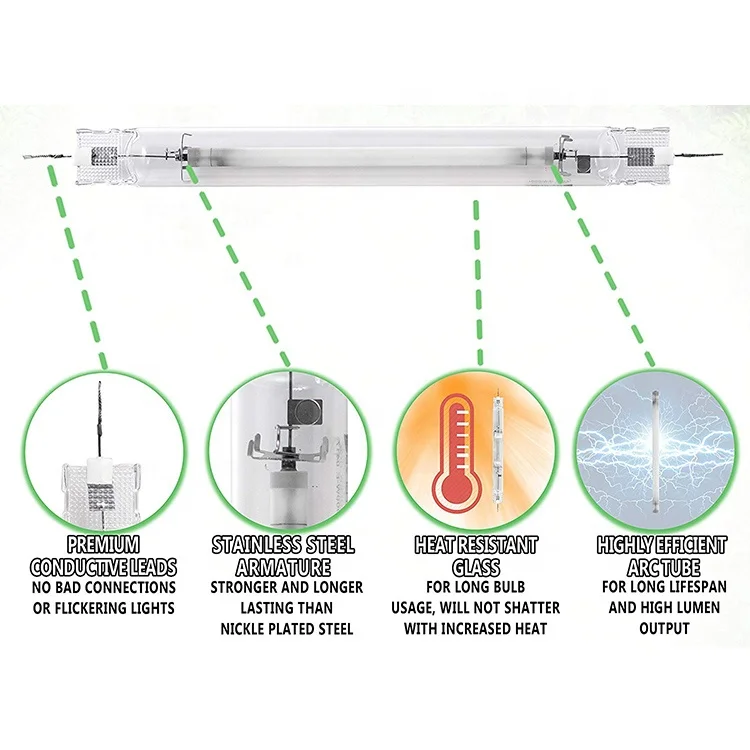 PREMIUM CONDUCTIVE LEADS
NO BAD CONNECTIONS OR FLICKERING LIGHTS

STAINLESS STEEL ARMATURE
STRONGER AND LONGER LASTING THAN NICKLE PLATED STEEL

HEAT RESISTANT GLASS
FOR LONG BULB USAGE, WILL NOT SHATTER WITH INCREASED HEAT

HIGHLY EFFICIENT ARC TUBE
FOR LONG LIFESPAN AND HIGH LUMEN OUTPUT