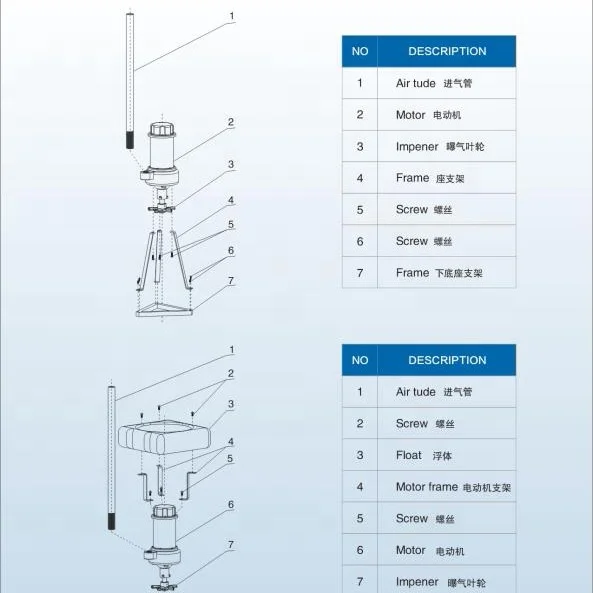 1
2
3
4
5
6
7

| NO | DESCRIPTION |
|---|---|
| 1 | Air tude 进气管 |
| 2 | Motor 电动机 |
| 3 | Impener 曝气叶轮 |
| 4 | Frame 座支架 |
| 5 | Screw 螺丝 |
| 6 | Screw 螺丝 |
| 7 | Frame 下底座支架 |

1
2
3
4
5
6
7

| NO | DESCRIPTION |
|---|---|
| 1 | Air tude 进气管 |
| 2 | Screw 螺丝 |
| 3 | Float 浮体 |
| 4 | Motor frame 电动机支架 |
| 5 | Screw 螺丝 |
| 6 | Motor 电动机 |
| 7 | Impener 曝气叶轮 |