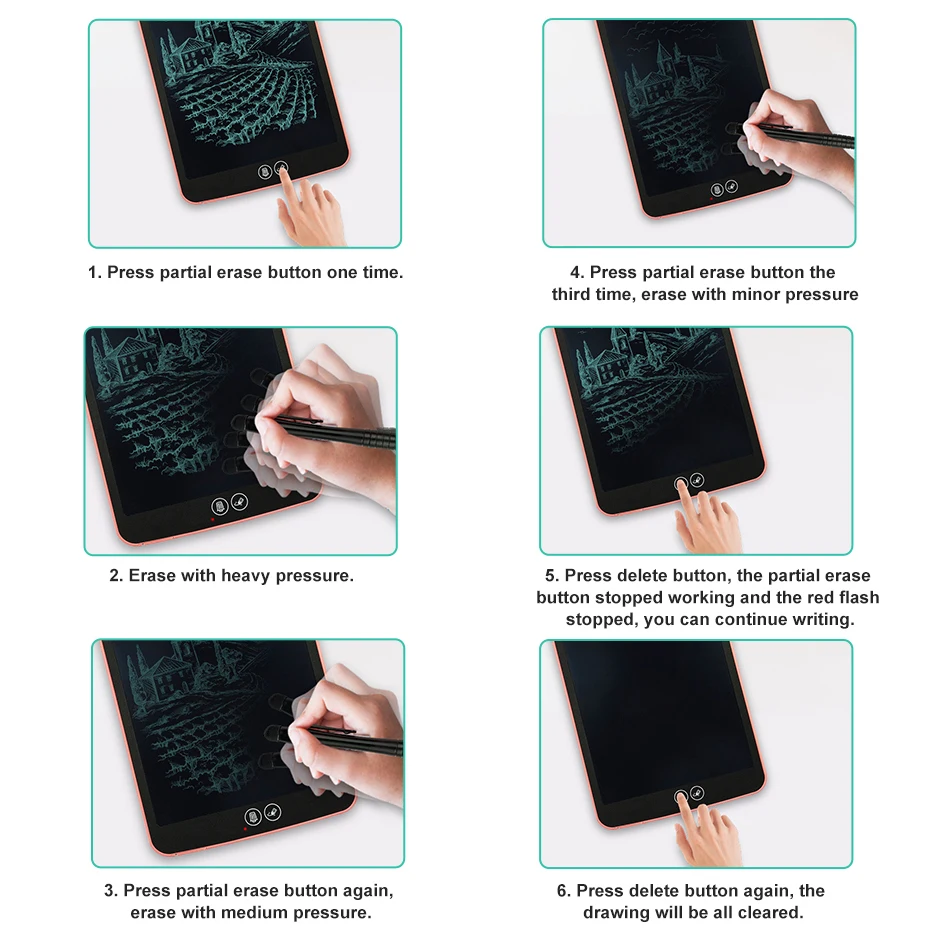 1. Press partial erase button one time.

2. Erase with heavy pressure.

3. Press partial erase button again, erase with medium pressure.

4. Press partial erase button the third time, erase with minor pressure

5. Press delete button, the partial erase button stopped working and the red flash stopped, you can continue writing.

6. Press delete button again, the drawing will be all cleared.