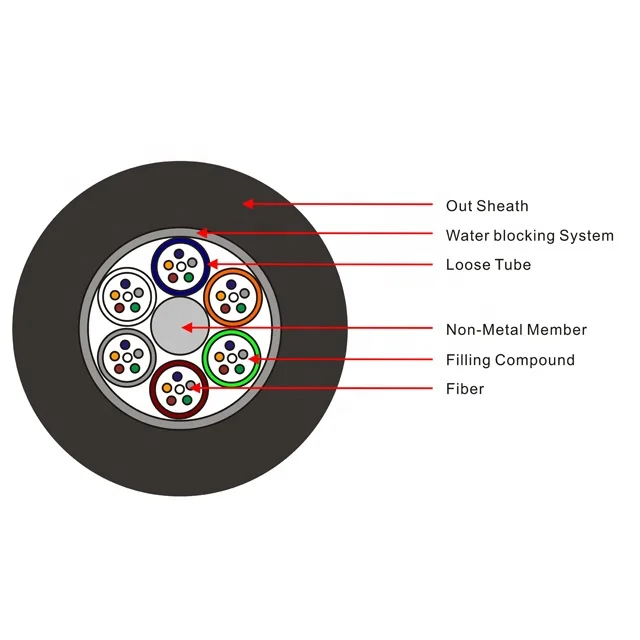 Out Sheath
Water blocking System
Loose Tube
Non-Metal Member
Filling Compound
Fiber