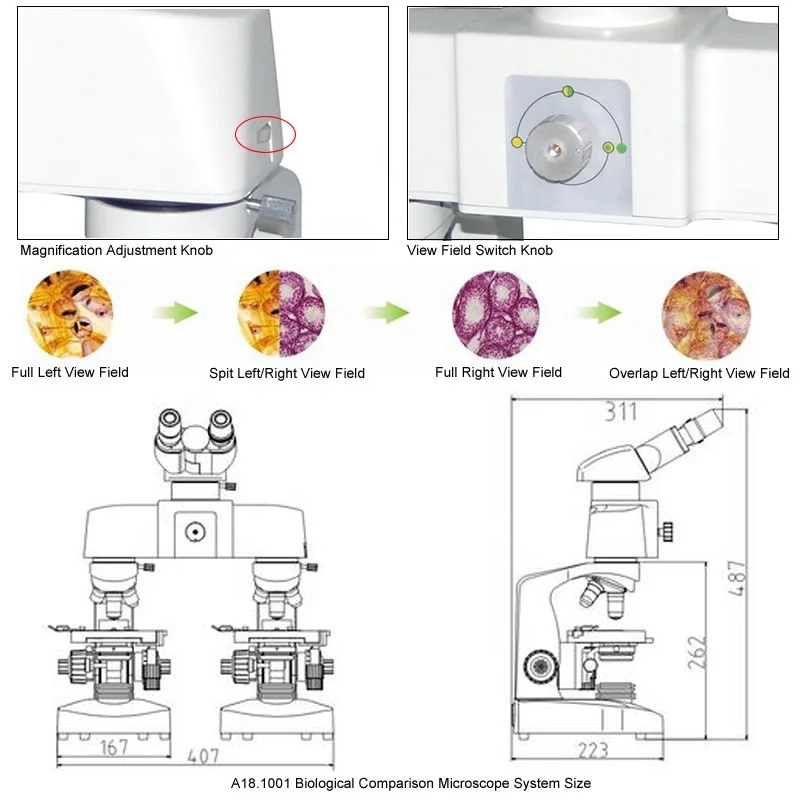 Magnification Adjustment Knob

View Field Switch Knob

Full Left View Field

Spit Left/Right View Field

Full Right View Field

Overlap Left/Right View Field

167

407

311

487

262

223

A18.1001 Biological Comparison Microscope System Size