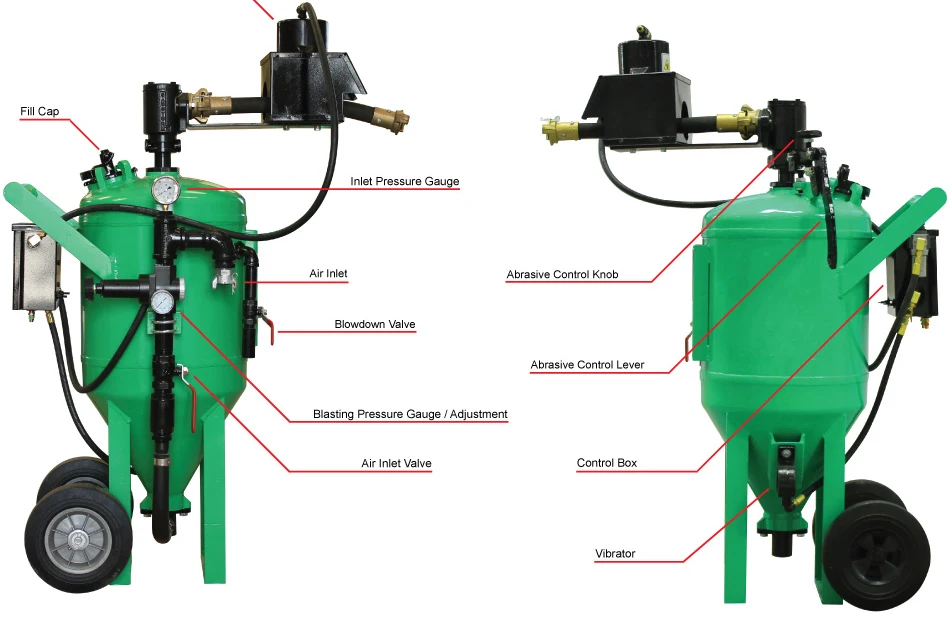 Fill Cap

Inlet Pressure Gauge

Air Inlet

Blowdown Valve

Blasting Pressure Gauge / Adjustment

Air Inlet Valve

Abrasive Control Knob

Abrasive Control Lever

Control Box

Vibrator